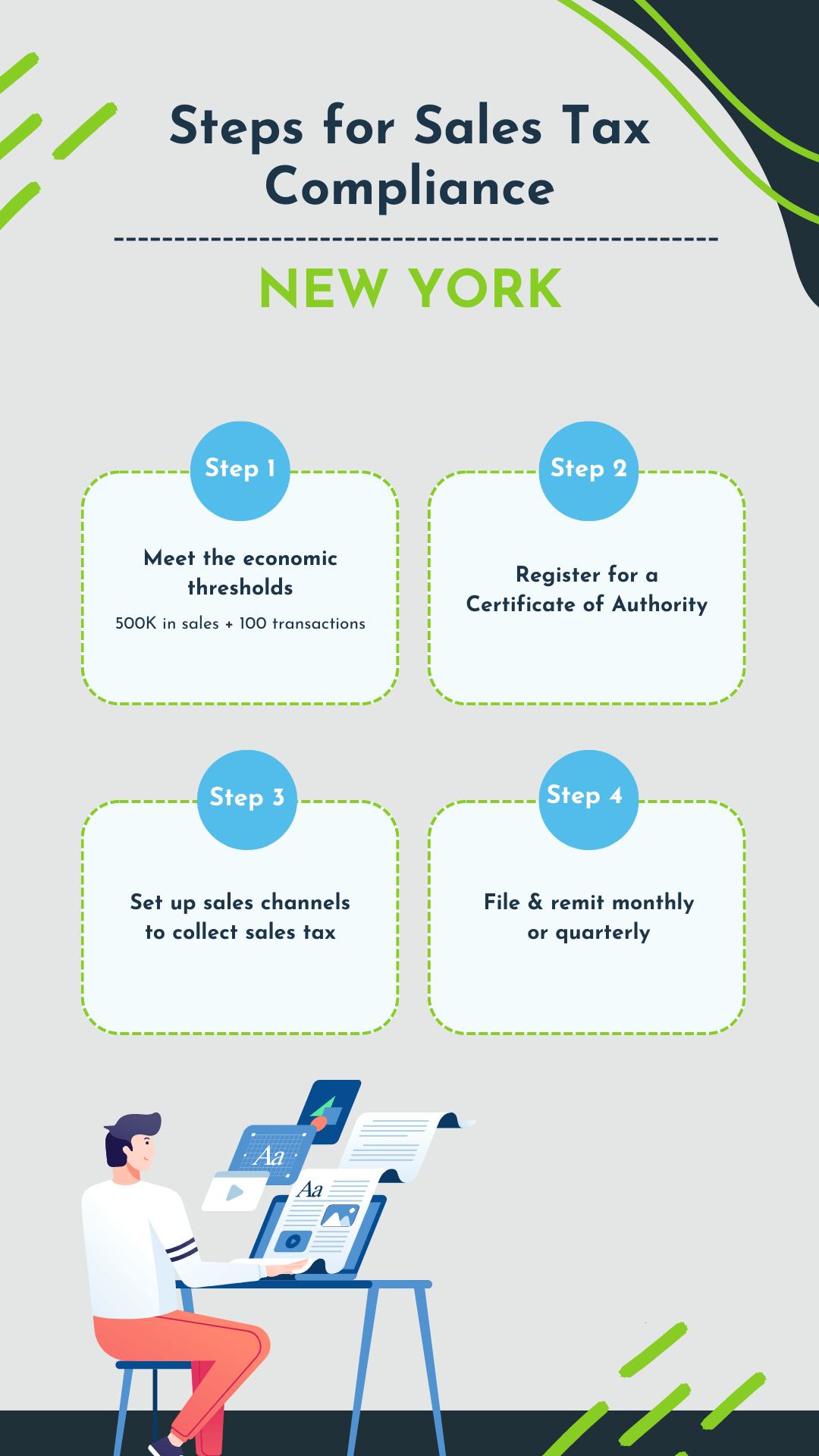 Steps for Sales Tax Compliance

NEW YORK

Step 1

Meet the economic thresholds

500K in sales + 100 transactions

Step 2

Register for a Certificate of Authority

Step 3

Set up sales channels to collect sales tax

Step 4

File & remit monthly or quarterly

Aa

Aa